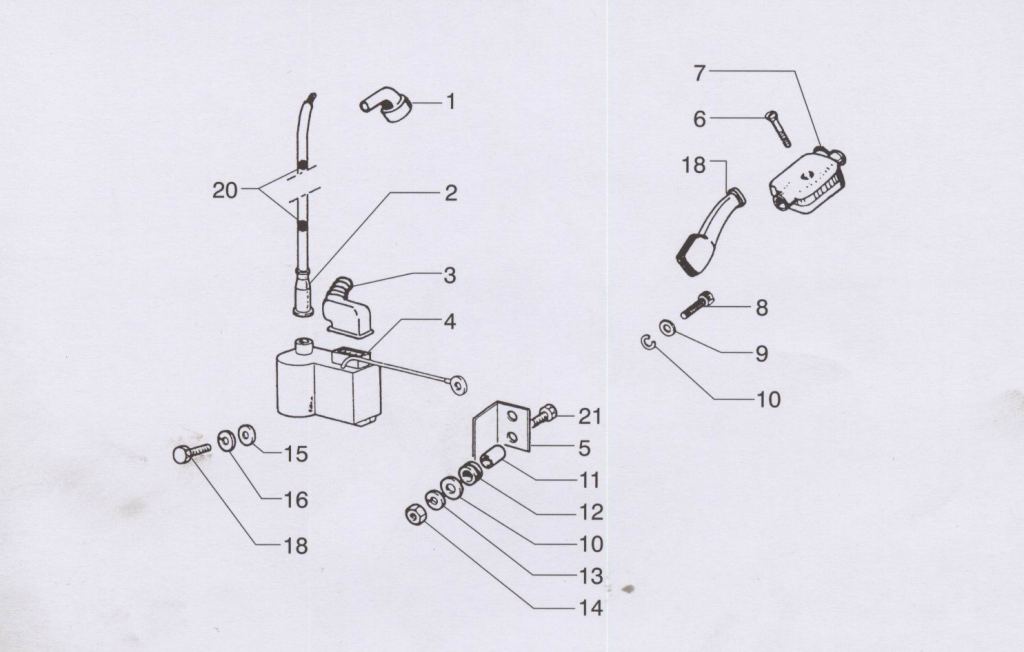 1
20
2
3
4
21
5
11
12
10
13
14
15
16
18
7
6
18
8
9
10