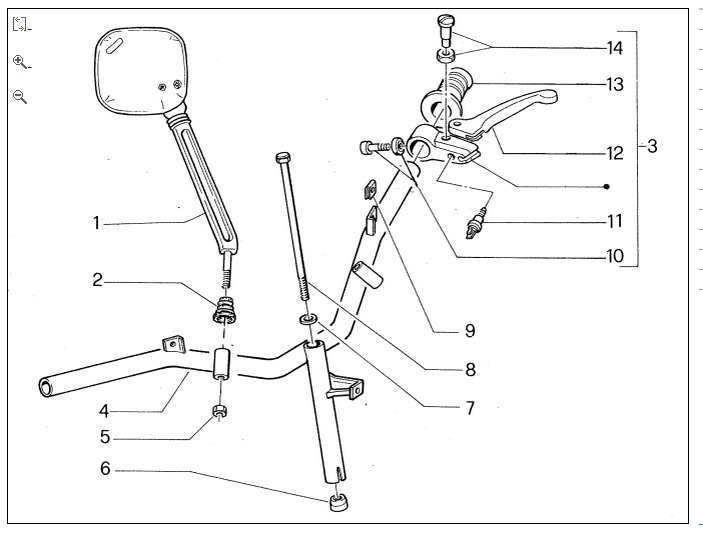 14
13
12
3
11
10
1
2
9
8
7
4
5
6